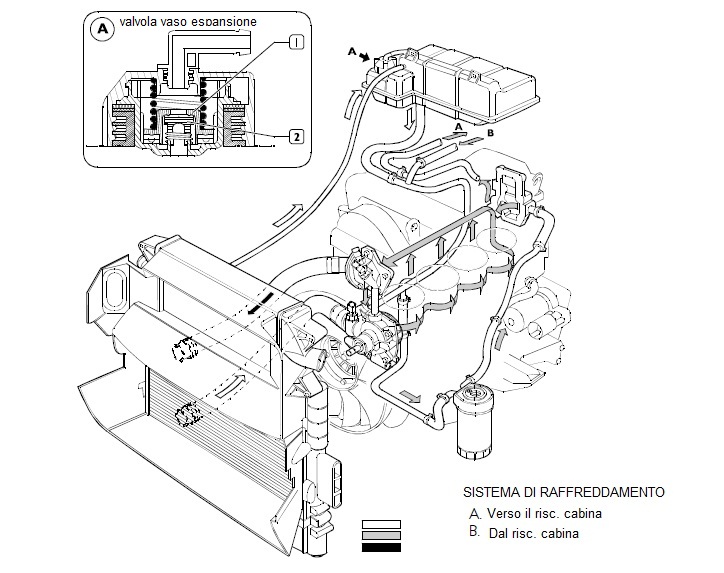 A valvola vaso espansione

1

2

A

A

B

SISTEMA DI RAFFREDDAMENTO
A. Verso il risc. cabina
B. Dal risc. cabina