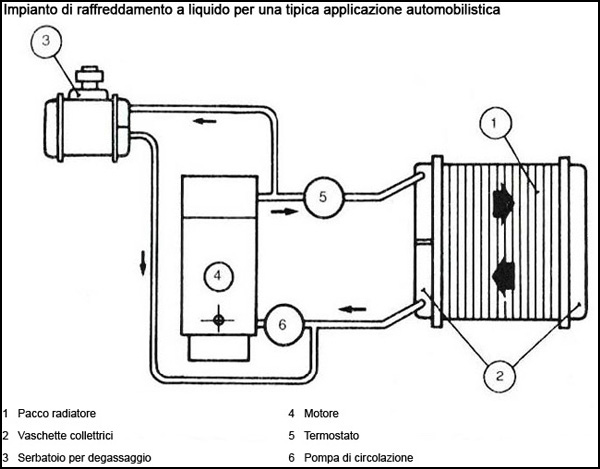 Impianto di raffreddamento a liquido per una tipica applicazione automobilistica

3

1

5

4

6

2

1 Pacco radiatore
2 Vaschette collettrici
3 Serbatoio per degassaggio

4 Motore
5 Termostato
6 Pompa di circolazione