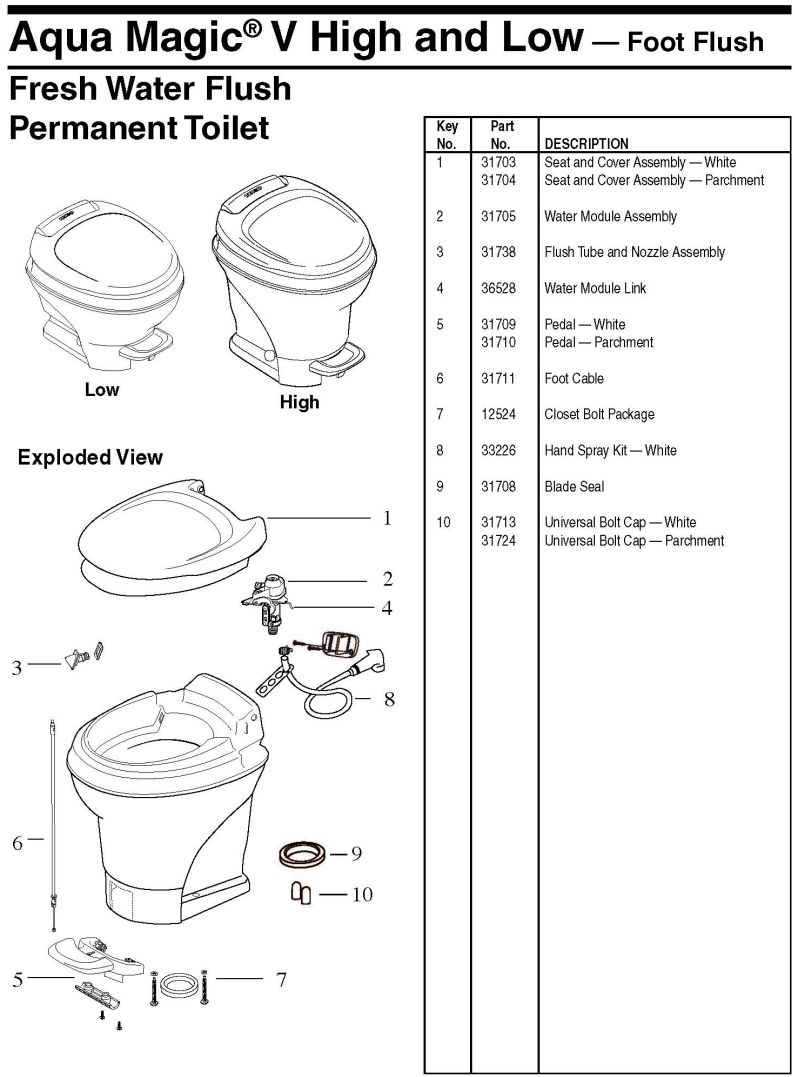 Aqua Magic® V High and Low — Foot Flush

Fresh Water Flush
Permanent Toilet

Low

High

Exploded View

1
2
4
3
8
6
9
10
5
7

| Key No. | Part No. | DESCRIPTION |
|---|---|---|
| 1 | 31703 | Seat and Cover Assembly — White |
| | 31704 | Seat and Cover Assembly — Parchment |
| 2 | 31705 | Water Module Assembly |
| 3 | 31738 | Flush Tube and Nozzle Assembly |
| 4 | 36528 | Water Module Link |
| 5 | 31709 | Pedal — White |
| | 31710 | Pedal — Parchment |
| 6 | 31711 | Foot Cable |
| 7 | 12524 | Closet Bolt Package |
| 8 | 33226 | Hand Spray Kit — White |
| 9 | 31708 | Blade Seal |
| 10 | 31713 | Universal Bolt Cap — White |
| | 31724 | Universal Bolt Cap — Parchment |